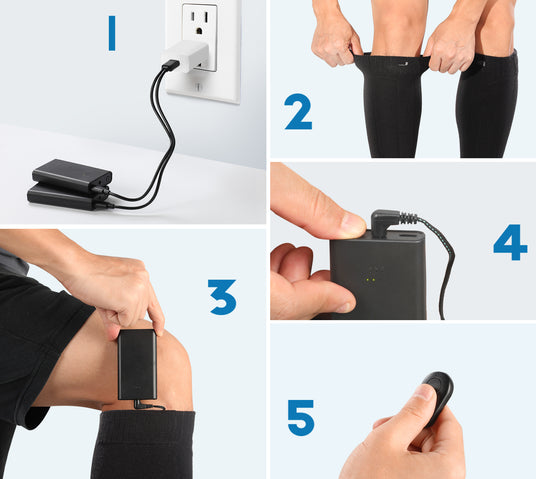 1

2

3

4

5